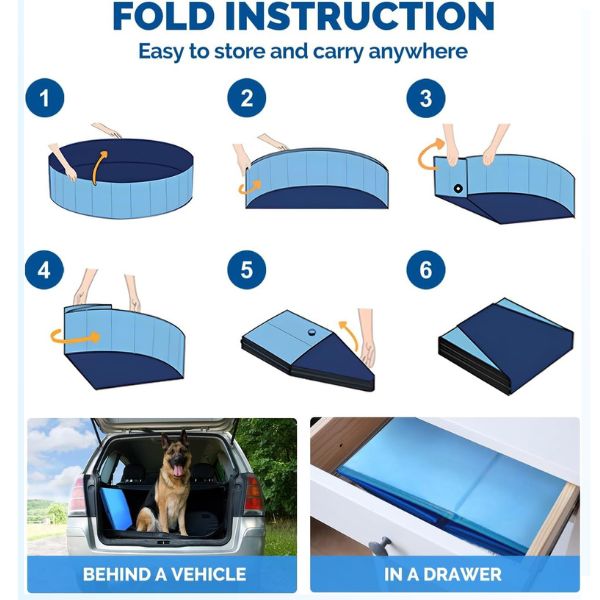 FOLD INSTRUCTION

Easy to store and carry anywhere

1

2

3

4

5

6

BEHIND A VEHICLE

IN A DRAWER